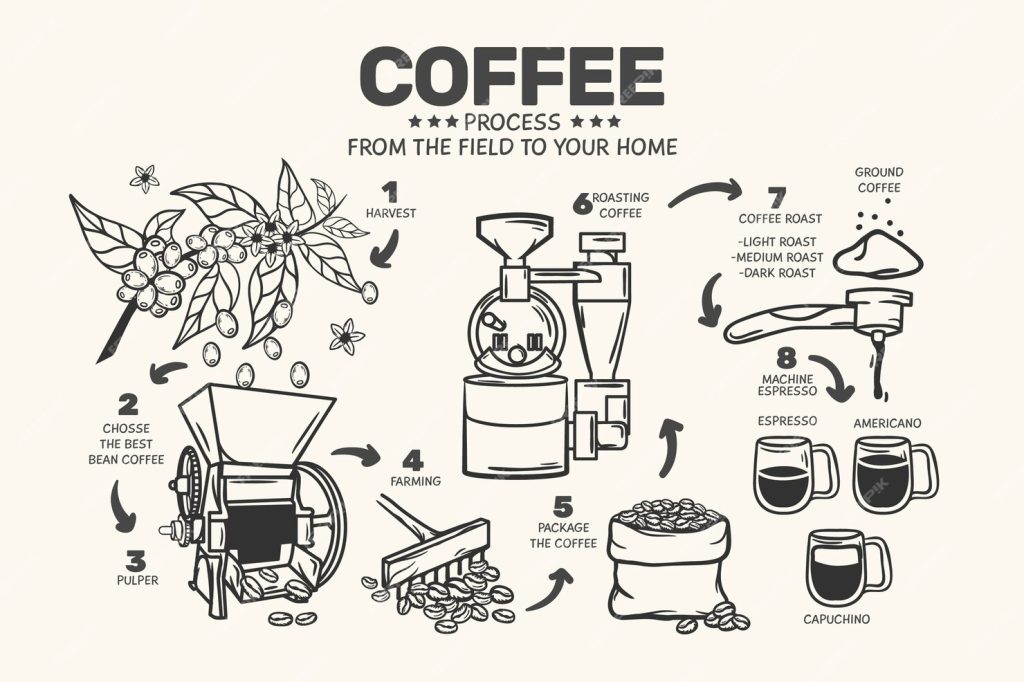 COFFEE
★★★ PROCESS ★★★
FROM THE FIELD TO YOUR HOME

1
HARVEST

2
CHOSSE THE BEST BEAN COFFEE

3
PULPER

4
FARMING

5
PACKAGE THE COFFEE

6
ROASTING COFFEE

7
COFFEE ROAST
-LIGHT ROAST
-MEDIUM ROAST
-DARK ROAST

GROUND COFFEE

8
MACHINE ESPRESSO

ESPRESSO
AMERICANO
CAPUCHINO